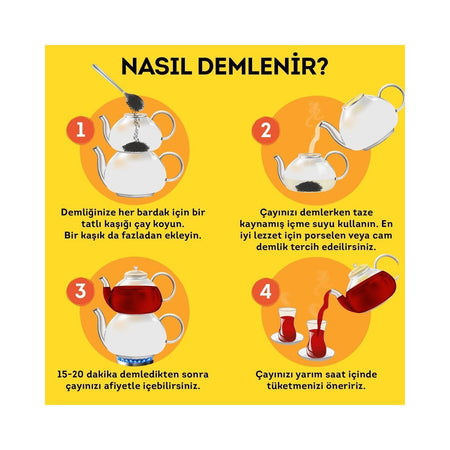 NASIL DEMLENİR?

1

Demliğinize her bardak için bir tatlı kaşığı çay koyun. Bir kaşık da fazladan ekleyin.

2

Çayınızı demlerken taze kaynamış içme suyu kullanın. En iyi lezzet için porselen veya cam demlik tercih edeilirsiniz.

3

15-20 dakika demledikten sonra çayınızı afiyetle içebilirsiniz.

4

Çayınızı yarım saat içinde tüketmenizi öneririz.