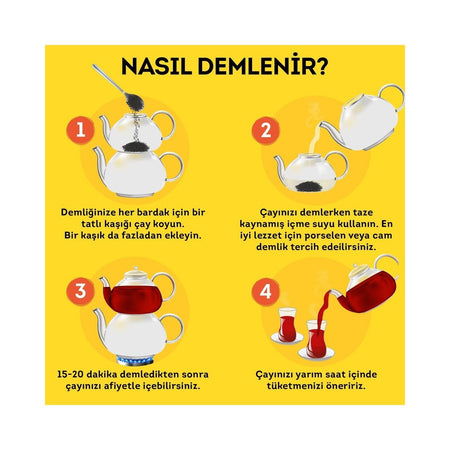 NASIL DEMLENİR?

1

Demliğinize her bardak için bir tatlı kaşığı çay koyun. Bir kaşık da fazladan ekleyin.

2

Çayınızı demlerken taze kaynamış içme suyu kullanın. En iyi lezzet için porselen veya cam demlik tercih edeilirsiniz.

3

15-20 dakika demledikten sonra çayınızı afiyetle içebilirsiniz.

4

Çayınızı yarım saat içinde tüketmenizi öneririz.