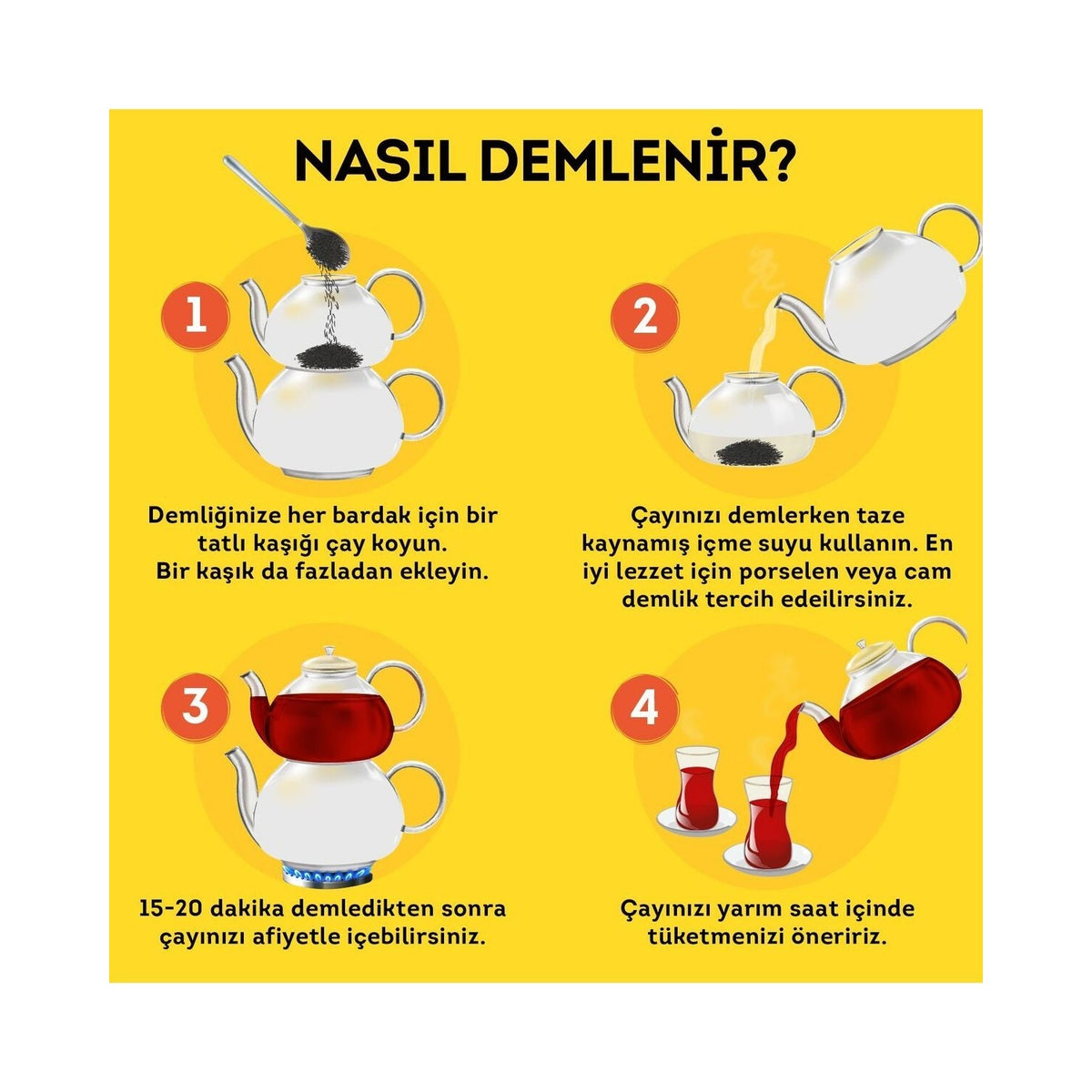 NASIL DEMLENİR?

1

Demliğinize her bardak için bir tatlı kaşığı çay koyun. Bir kaşık da fazladan ekleyin.

2

Çayınızı demlerken taze kaynamış içme suyu kullanın. En iyi lezzet için porselen veya cam demlik tercih edeilirsiniz.

3

15-20 dakika demledikten sonra çayınızı afiyetle içebilirsiniz.

4

Çayınızı yarım saat içinde tüketmenizi öneririz.