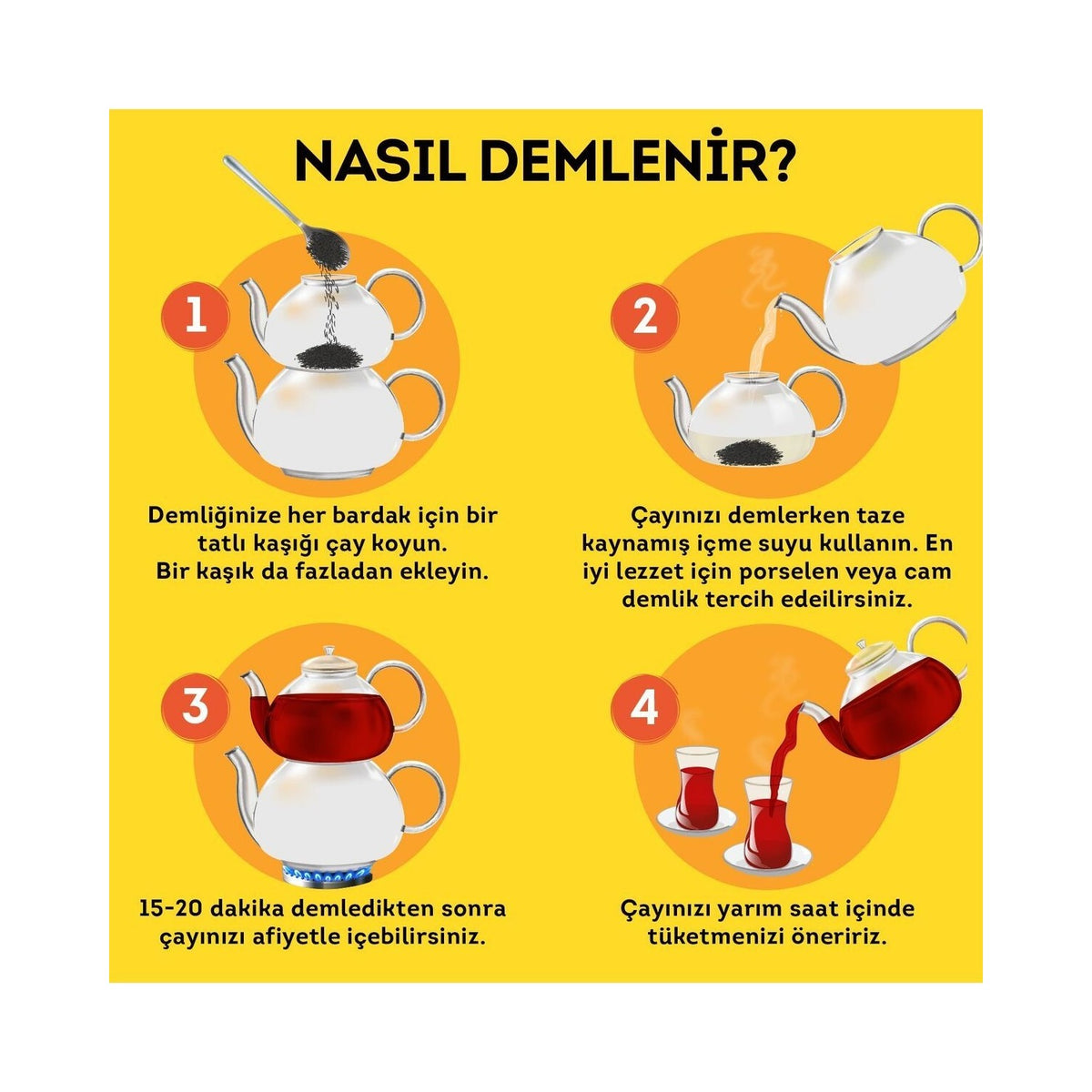 NASIL DEMLENİR?

1

Demliğinize her bardak için bir tatlı kaşığı çay koyun. Bir kaşık da fazladan ekleyin.

2

Çayınızı demlerken taze kaynamış içme suyu kullanın. En iyi lezzet için porselen veya cam demlik tercih edeilirsiniz.

3

15-20 dakika demledikten sonra çayınızı afiyetle içebilirsiniz.

4

Çayınızı yarım saat içinde tüketmenizi öneririz.