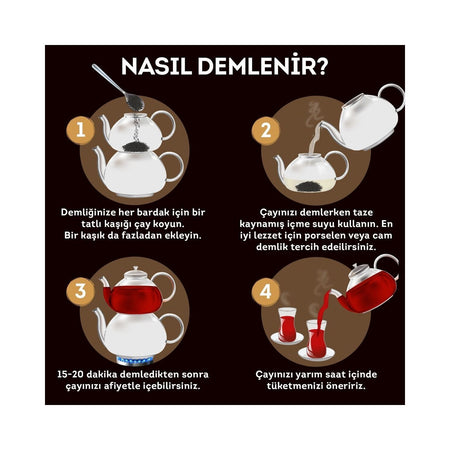 NASIL DEMLENİR?

1

Demliğinize her bardak için bir tatlı kaşığı çay koyun. Bir kaşık da fazladan ekleyin.

2

Çayınızı demlerken taze kaynamış içme suyu kullanın. En iyi lezzet için porselen veya cam demlik tercih edeilirsiniz.

3

15-20 dakika demledikten sonra çayınızı afiyetle içebilirsiniz.

4

Çayınızı yarım saat içinde tüketmenizi öneririz.