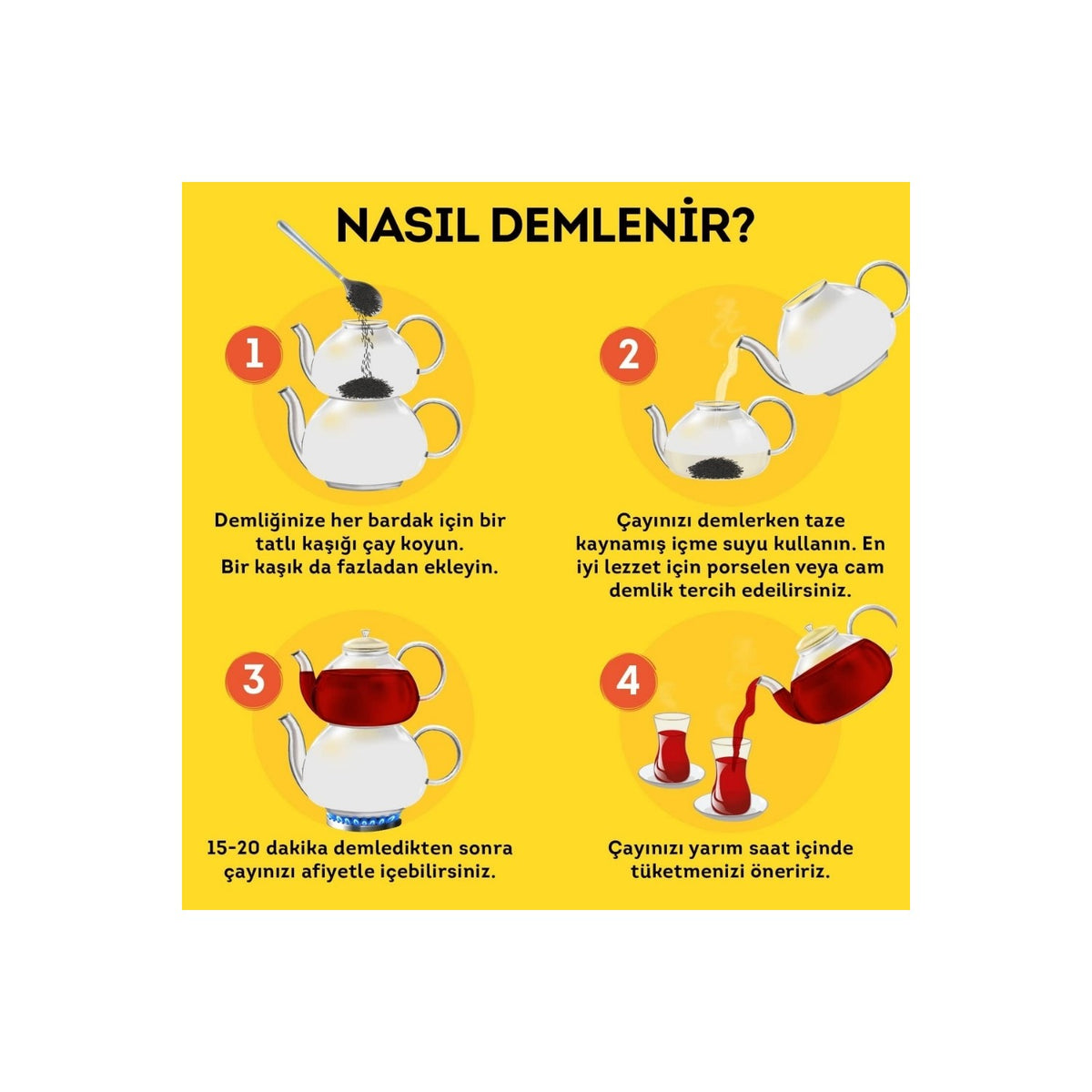 NASIL DEMLENİR?

1

Demliğinize her bardak için bir tatlı kaşığı çay koyun. Bir kaşık da fazladan ekleyin.

2

Çayınızı demlerken taze kaynamış içme suyu kullanın. En iyi lezzet için porselen veya cam demlik tercih edeilirsiniz.

3

15-20 dakika demledikten sonra çayınızı afiyetle içebilirsiniz.

4

Çayınızı yarım saat içinde tüketmenizi öneririz.