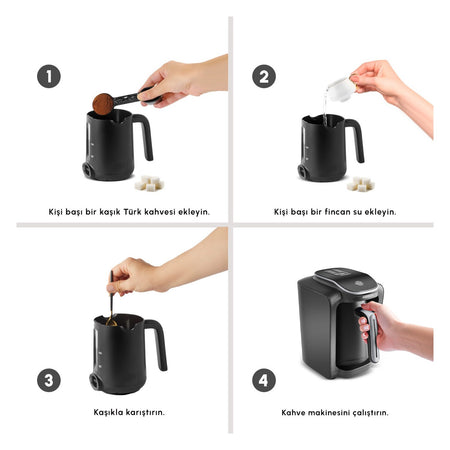 1

Kişi başı bir kaşık Türk kahvesi ekleyin.

2

Kişi başı bir fincan su ekleyin.

3

Kaşıkla karıştırın.

4

Kahve makinesini çalıştırın.