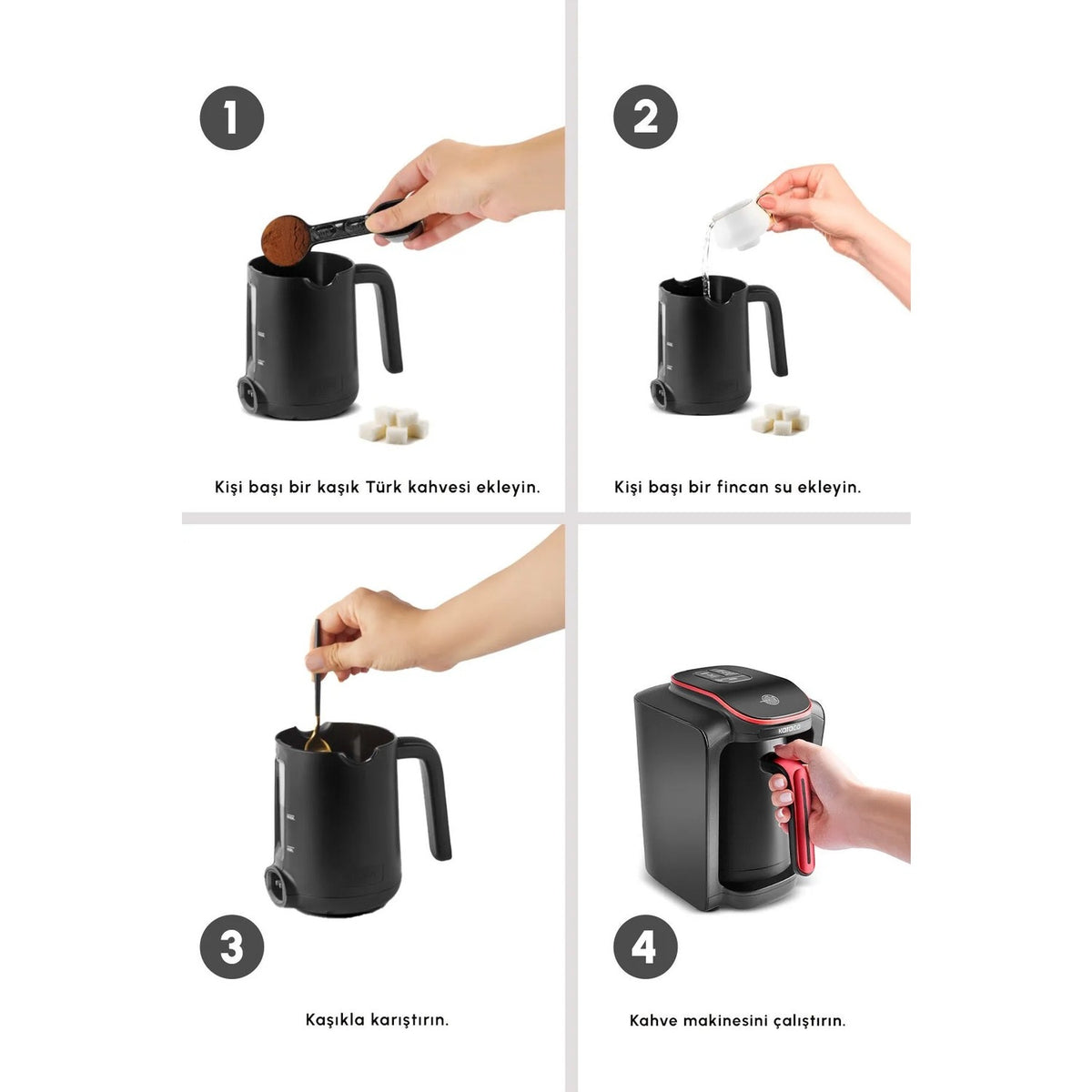 1

Kişi başı bir kaşık Türk kahvesi ekleyin.

2

Kişi başı bir fincan su ekleyin.

3

Kaşıkla karıştırın.

karaca

4

Kahve makinesini çalıştırın.