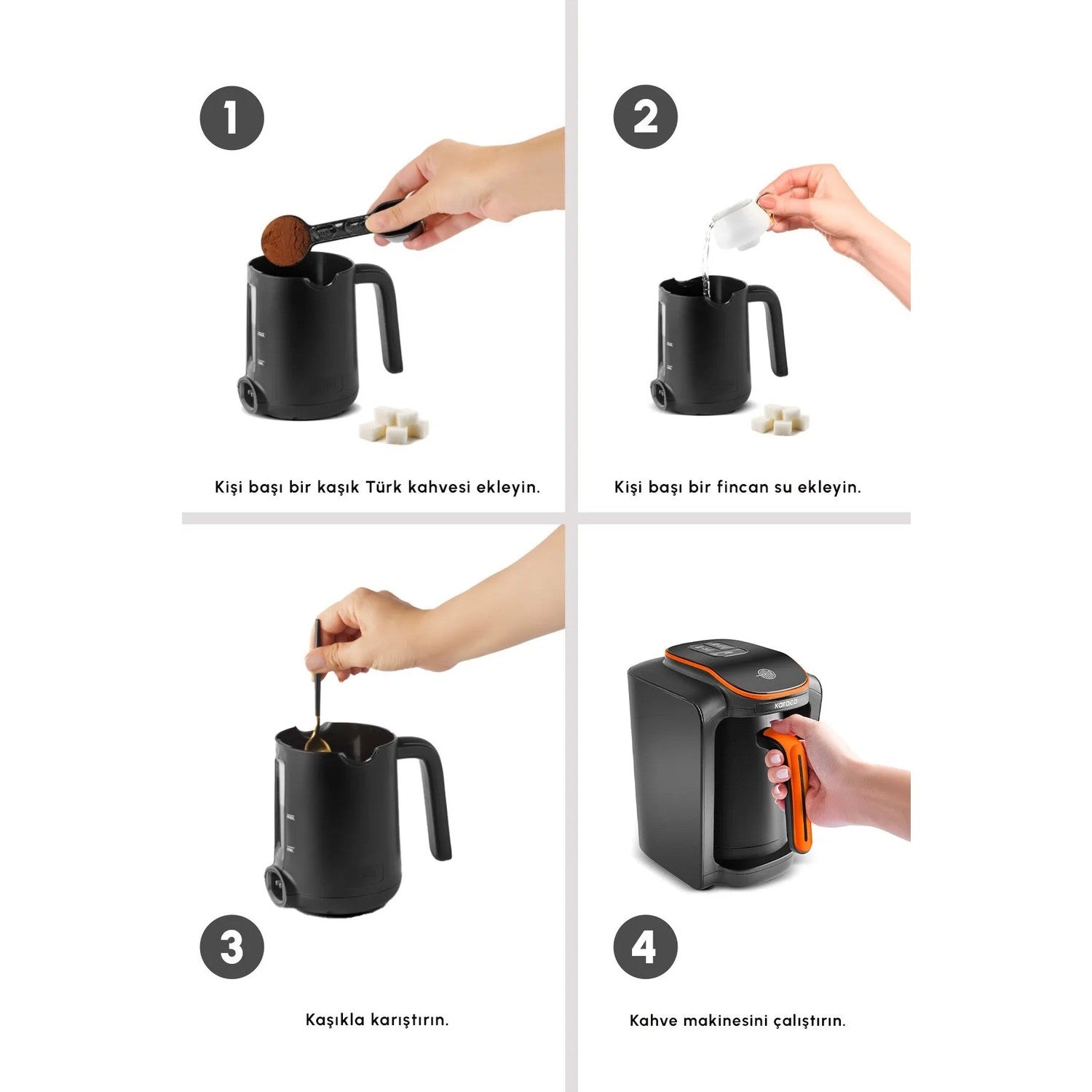 1

Kişi başı bir kaşık Türk kahvesi ekleyin.

2

Kişi başı bir fincan su ekleyin.

3

Kaşıkla karıştırın.

karaca

4

Kahve makinesini çalıştırın.