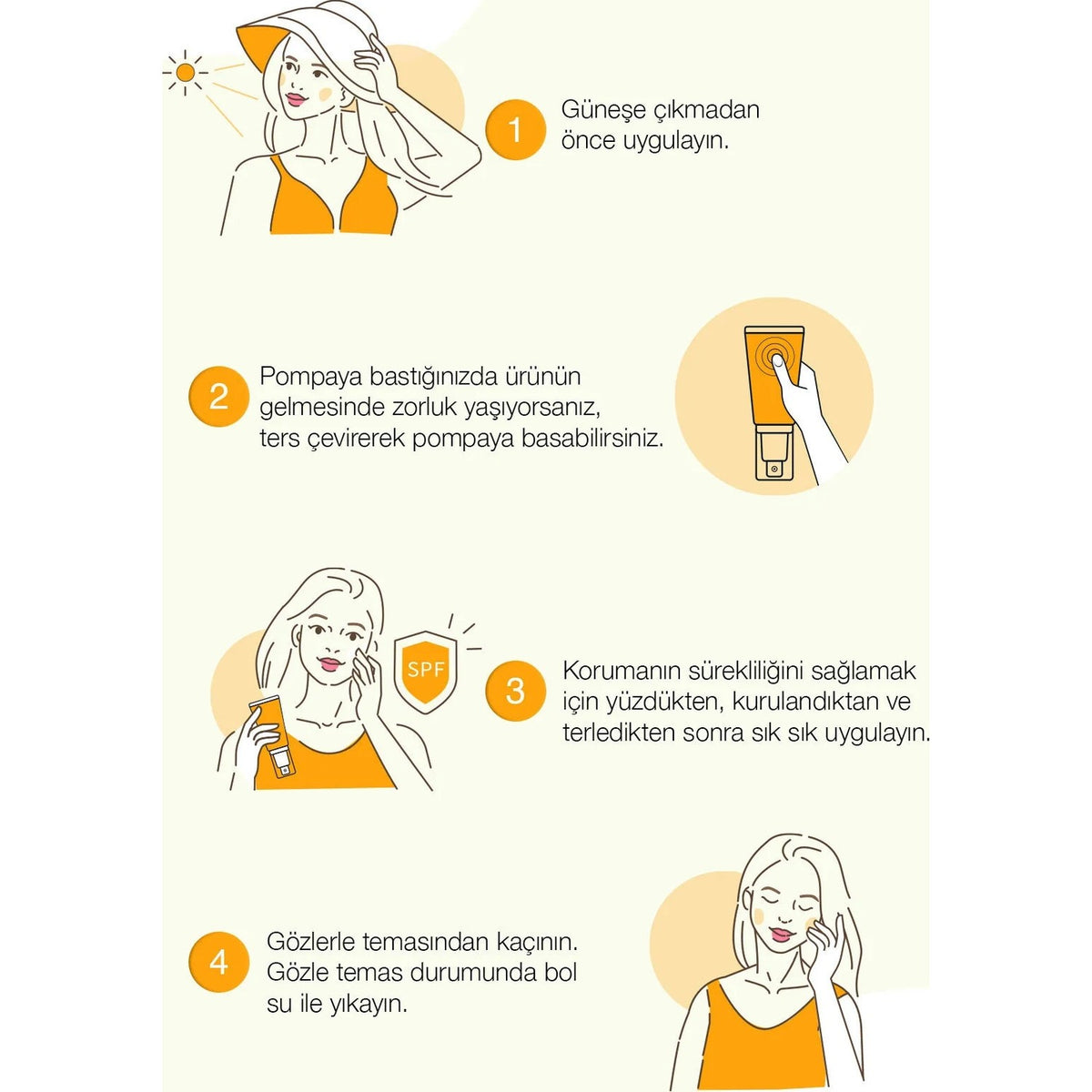 1 Güneşe çıkmadan önce uygulayın.

2 Pompaya bastığınızda ürünün gelmesinde zorluk yaşıyorsanız, ters çevirerek pompaya basabilirsiniz.

SPF

3 Korumanın sürekliliğini sağlamak için yüzdükten, kurulandıktan ve terledikten sonra sık sık uygulayın.

4 Gözlerle temasından kaçının. Gözle temas durumunda bol su ile yıkayın.