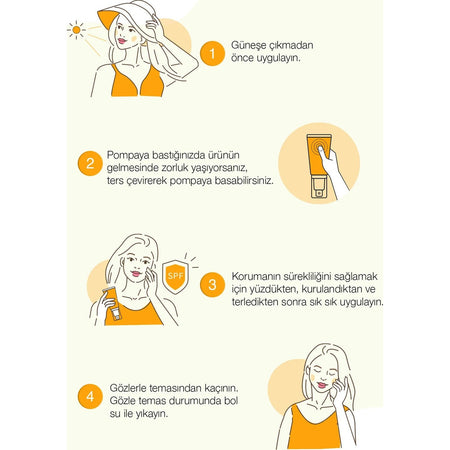 1 Güneşe çıkmadan önce uygulayın.

2 Pompaya bastığınızda ürünün gelmesinde zorluk yaşıyorsanız, ters çevirerek pompaya basabilirsiniz.

SPF

3 Korumanın sürekliliğini sağlamak için yüzdükten, kurulandıktan ve terledikten sonra sık sık uygulayın.

4 Gözlerle temasından kaçının. Gözle temas durumunda bol su ile yıkayın.