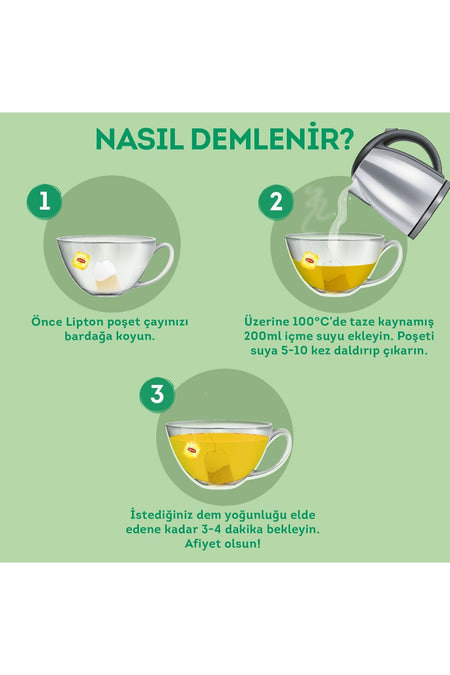 NASIL DEMLENİR?

1

Önce Lipton poşet çayınızı bardağa koyun.

2

Üzerine 100°C'de taze kaynamış 200ml içme suyu ekleyin. Poşeti suya 5-10 kez daldırıp çıkarın.

3

İstediğiniz dem yoğunluğu elde edene kadar 3-4 dakika bekleyin. Afiyet olsun!