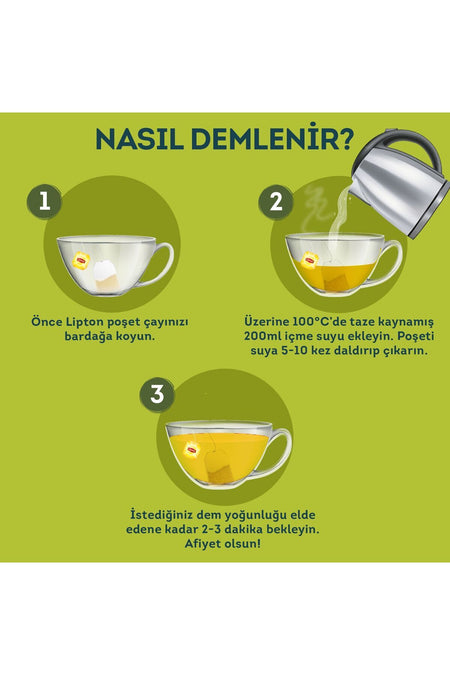 NASIL DEMLENİR?

1

Önce Lipton poşet çayınızı bardağa koyun.

2

Üzerine 100°C'de taze kaynamış 200ml içme suyu ekleyin. Poşeti suya 5-10 kez daldırıp çıkarın.

3

İstediğiniz dem yoğunluğu elde edene kadar 2-3 dakika bekleyin. Afiyet olsun!