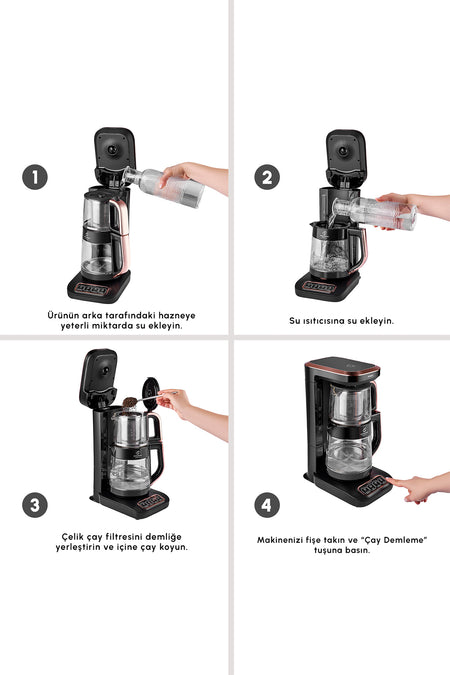 1

Ürünün arka tarafındaki hazneye yeterli miktarda su ekleyin.

2

Su ısıtıcısına su ekleyin.

3

Çelik çay filtresini demliğe yerleştirin ve içine çay koyun.

4

Makinenizi fişe takın ve "Çay Demleme" tuşuna basın.